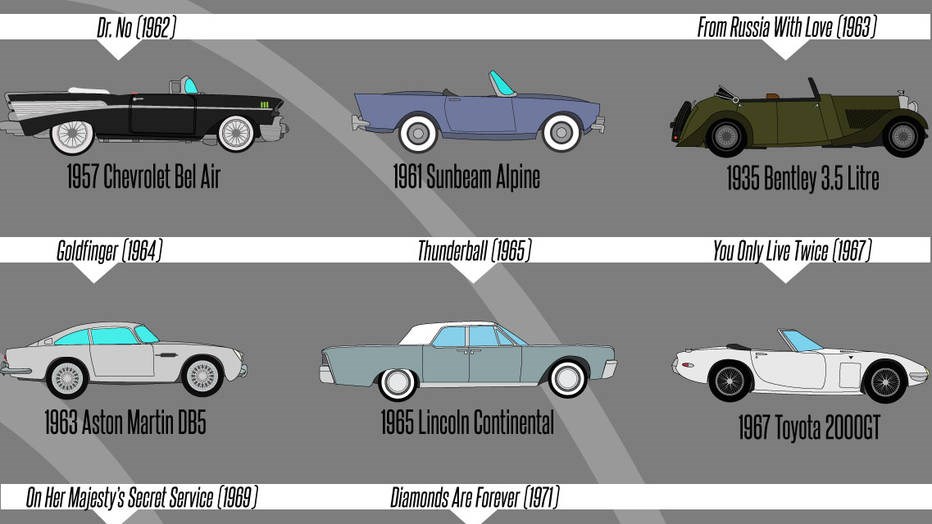 Dr. No (1962)

From Russia With Love (1963)

1957 Chevrolet Bel Air

1961 Sunbeam Alpine

1935 Bentley 3.5 Litre

Goldfinger (1964)

Thunderball (1965)

You Only Live Twice (1967)

1963 Aston Martin DB5

1965 Lincoln Continental

1967 Toyota 2000GT

On Her Majesty's Secret Service (1969)

Diamonds Are Forever (1971)